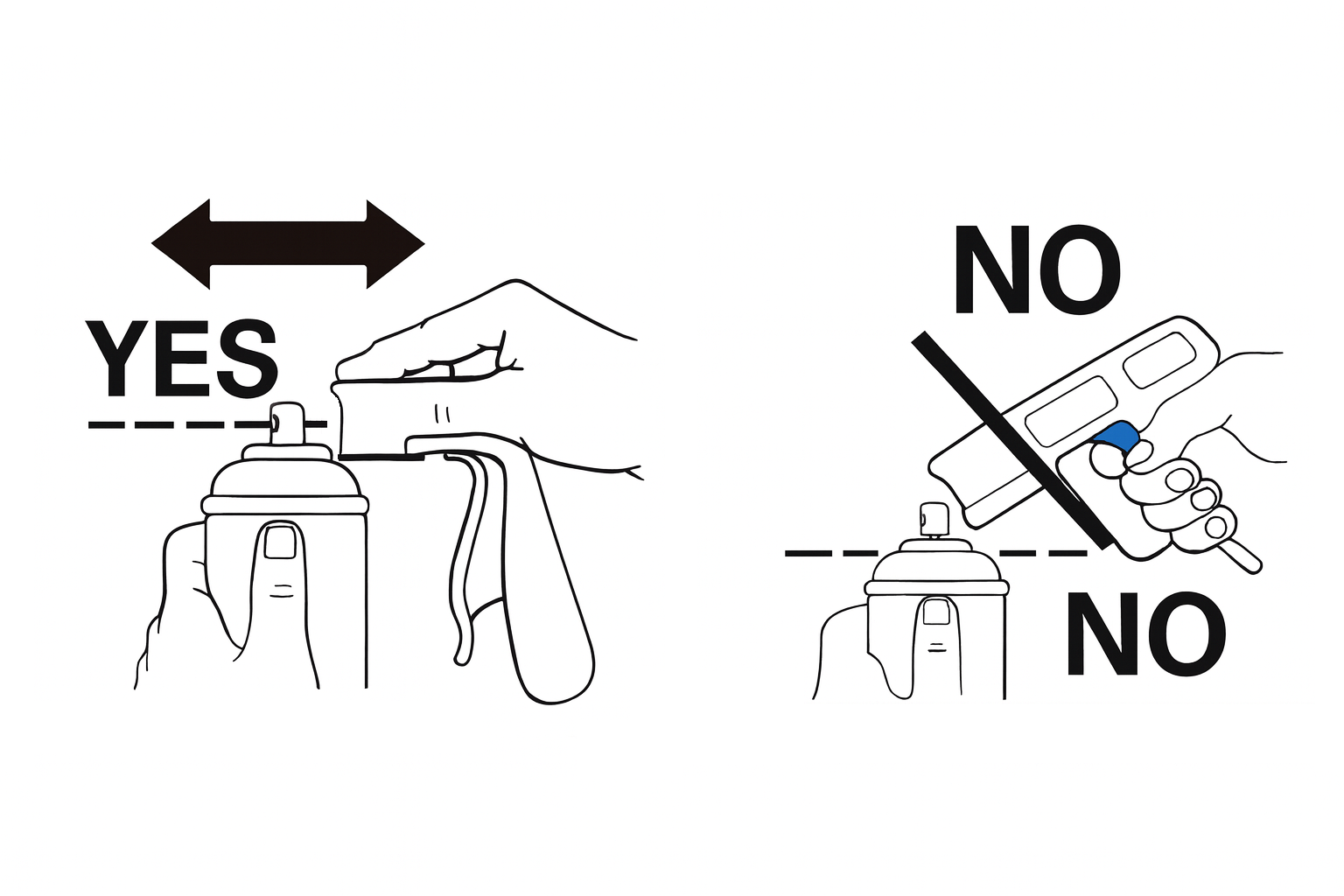 YES

NO

NO