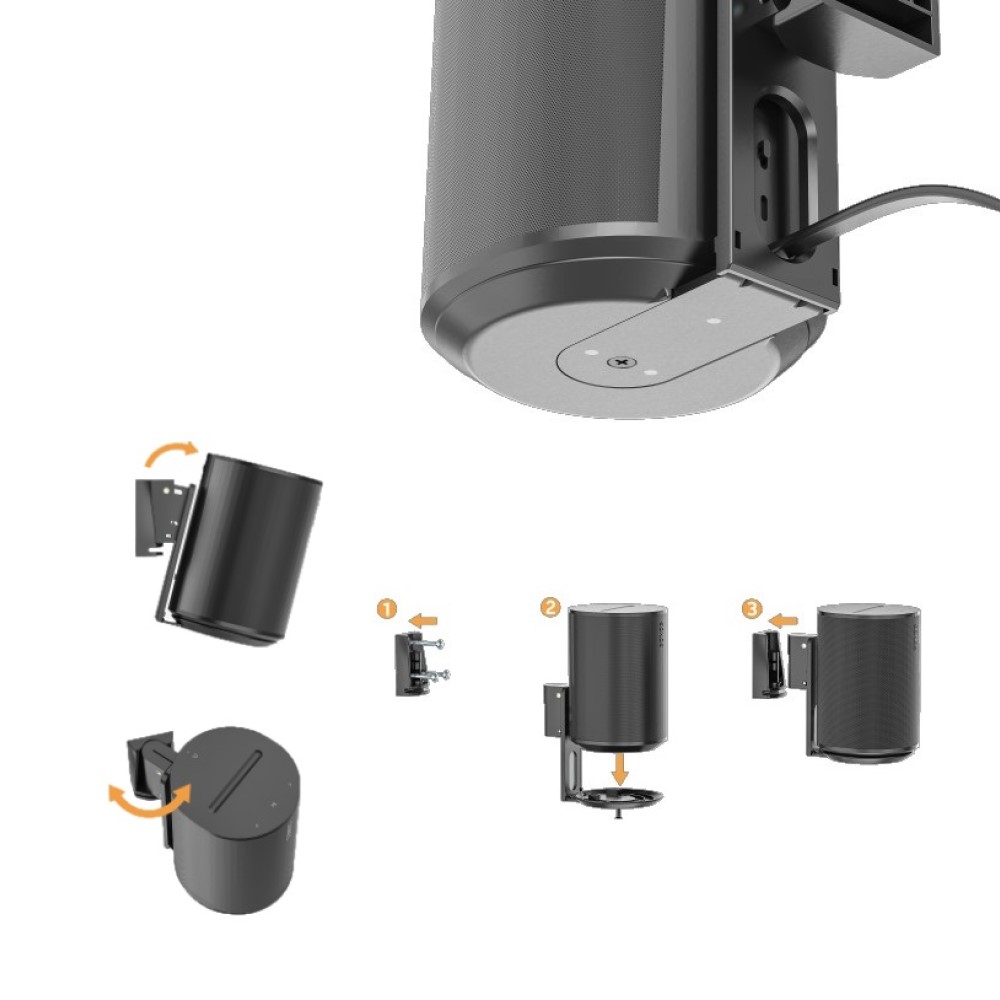 1

2

3